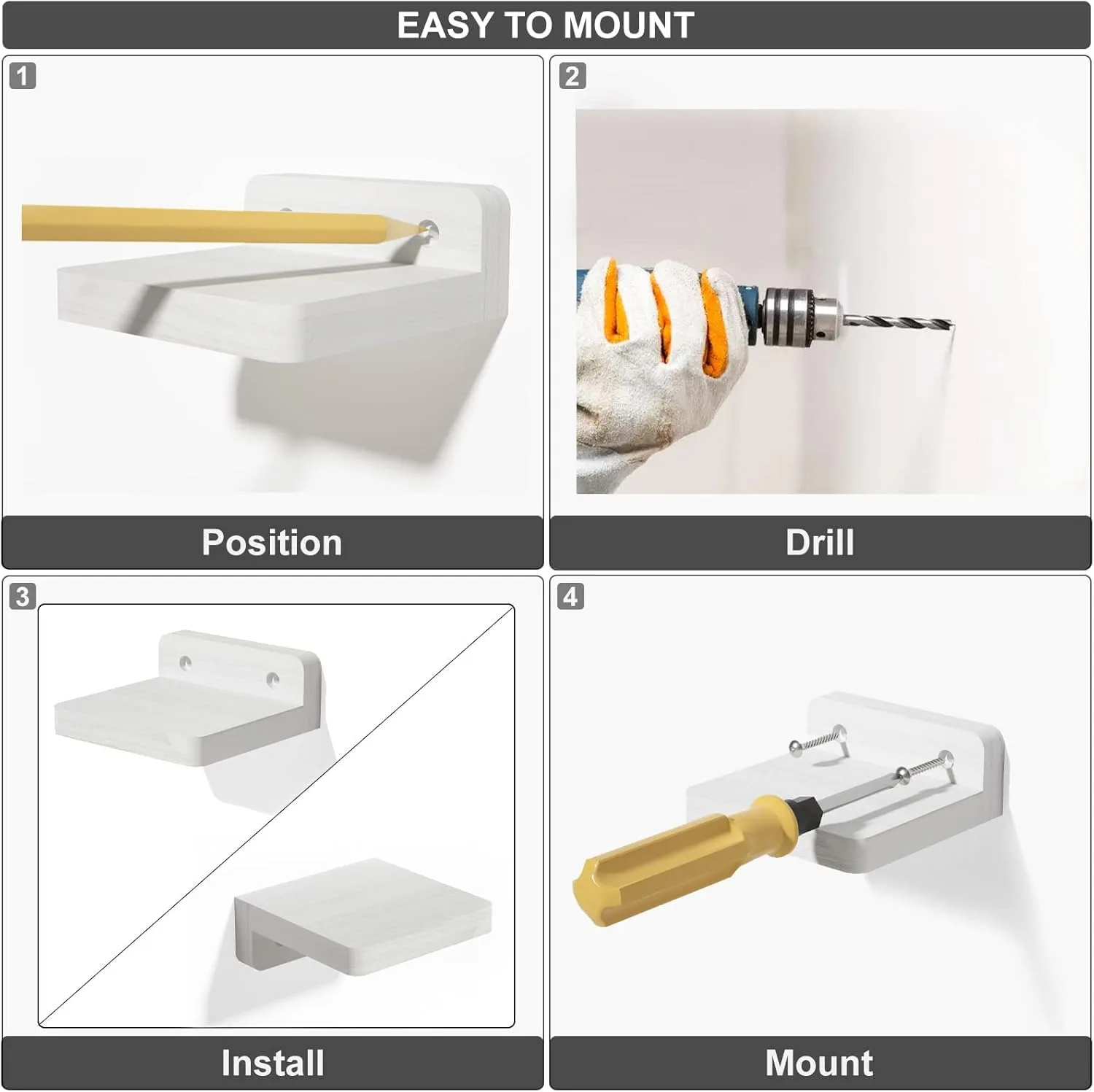 EASY TO MOUNT

1

Position

2

Drill

3

Install

4

Mount